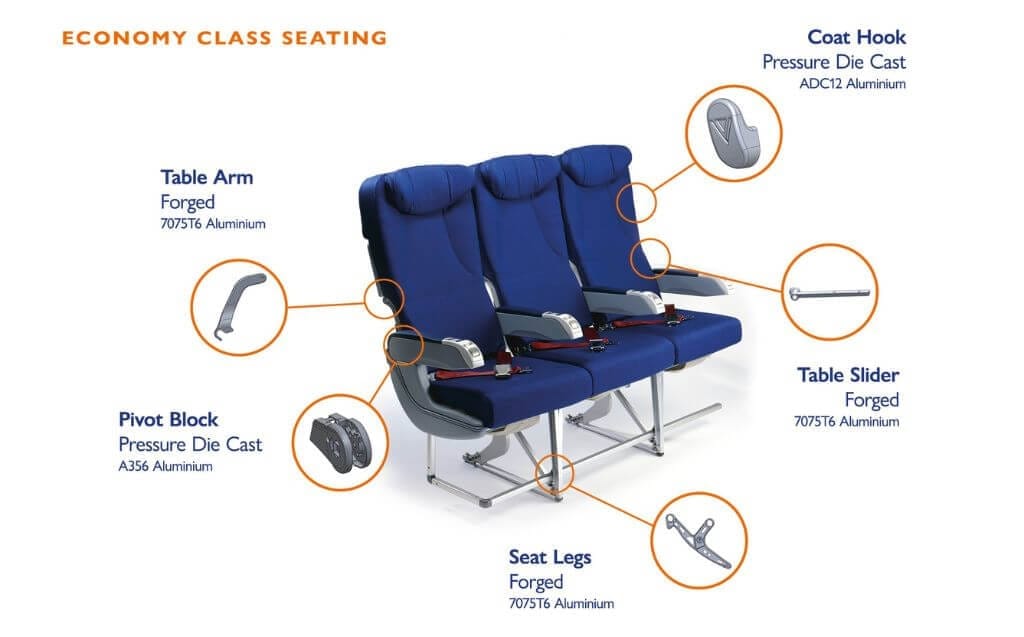 ECONOMY CLASS SEATING

Coat Hook
Pressure Die Cast
ADC12 Aluminium

Table Arm
Forged
7075T6 Aluminium

Table Slider
Forged
7075T6 Aluminium

Pivot Block
Pressure Die Cast
A356 Aluminium

Seat Legs
Forged
7075T6 Aluminium